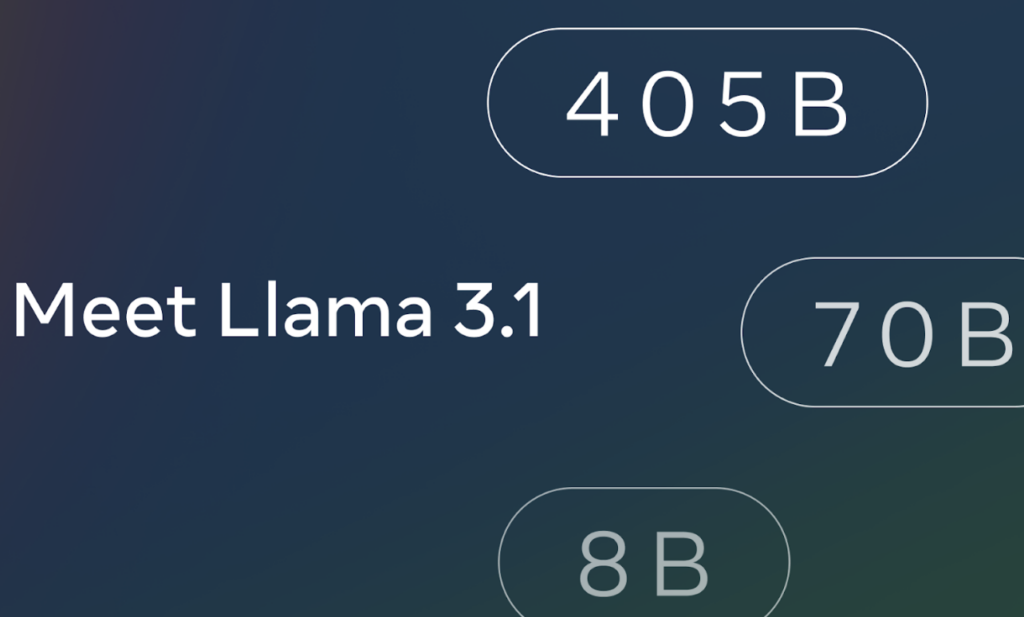 405B

Meet Llama 3.1

70B

8B